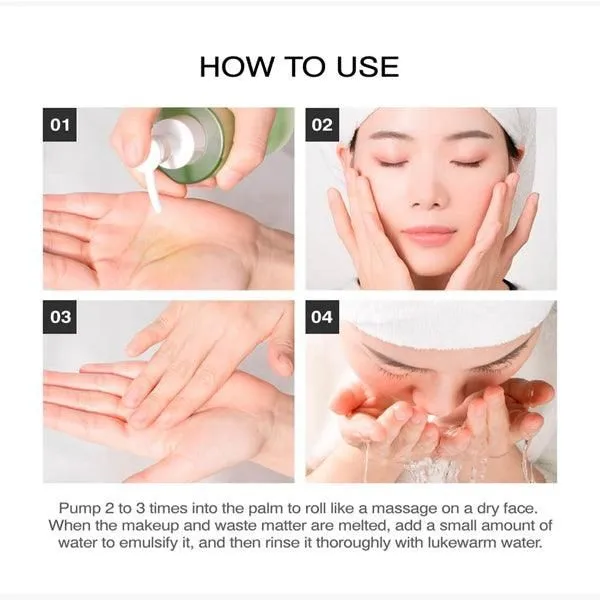 HOW TO USE

01

02

03

04

Pump 2 to 3 times into the palm to roll like a massage on a dry face. When the makeup and waste matter are melted, add a small amount of water to emulsify it, and then rinse it thoroughly with lukewarm water.